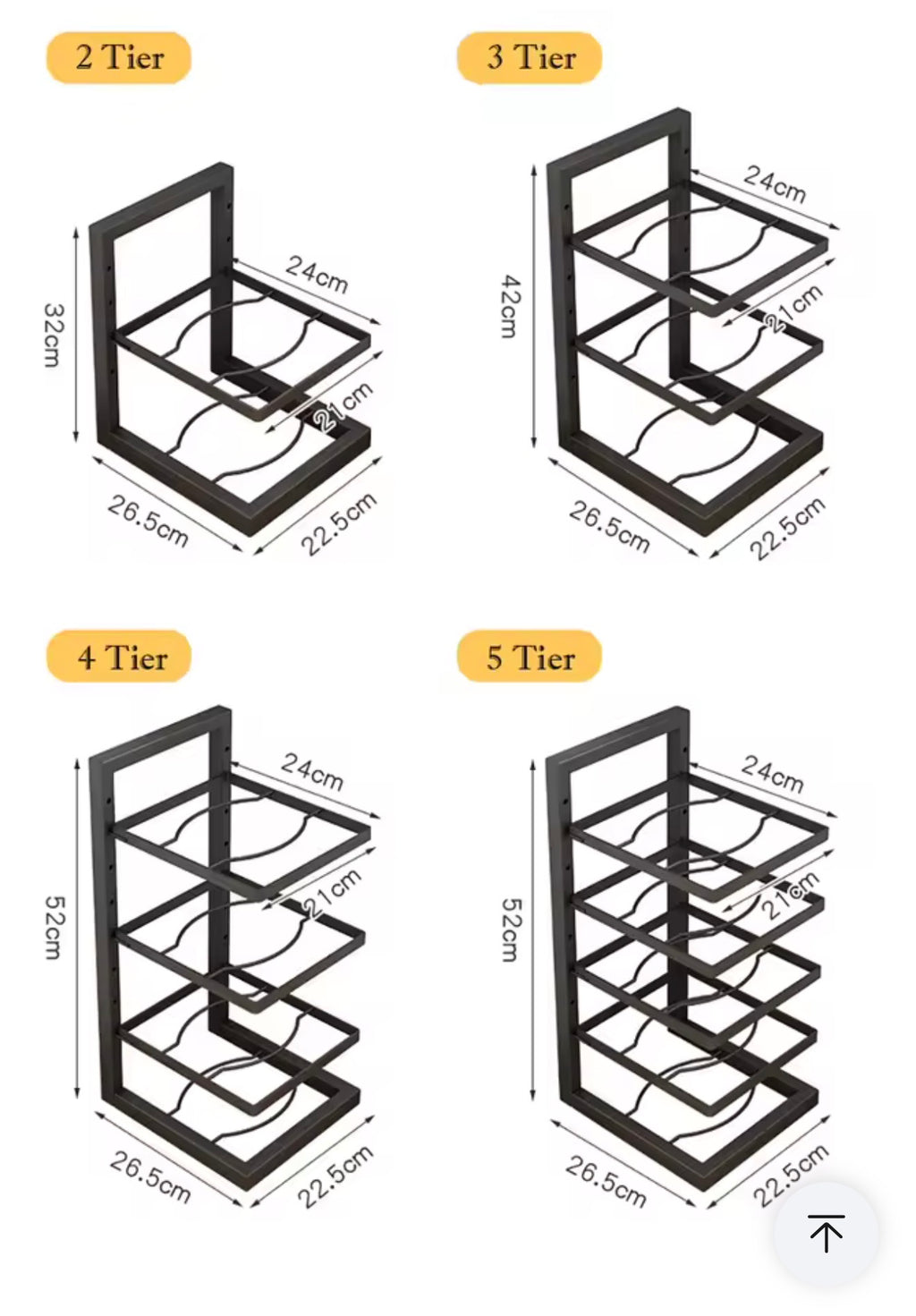 2 Tier

32cm

24cm

21cm

26.5cm

22.5cm

3 Tier

42cm

24cm

21cm

26.5cm

22.5cm

4 Tier

52cm

24cm

21cm

26.5cm

22.5cm

5 Tier

52cm

24cm

21cm

26.5cm

22.5cm